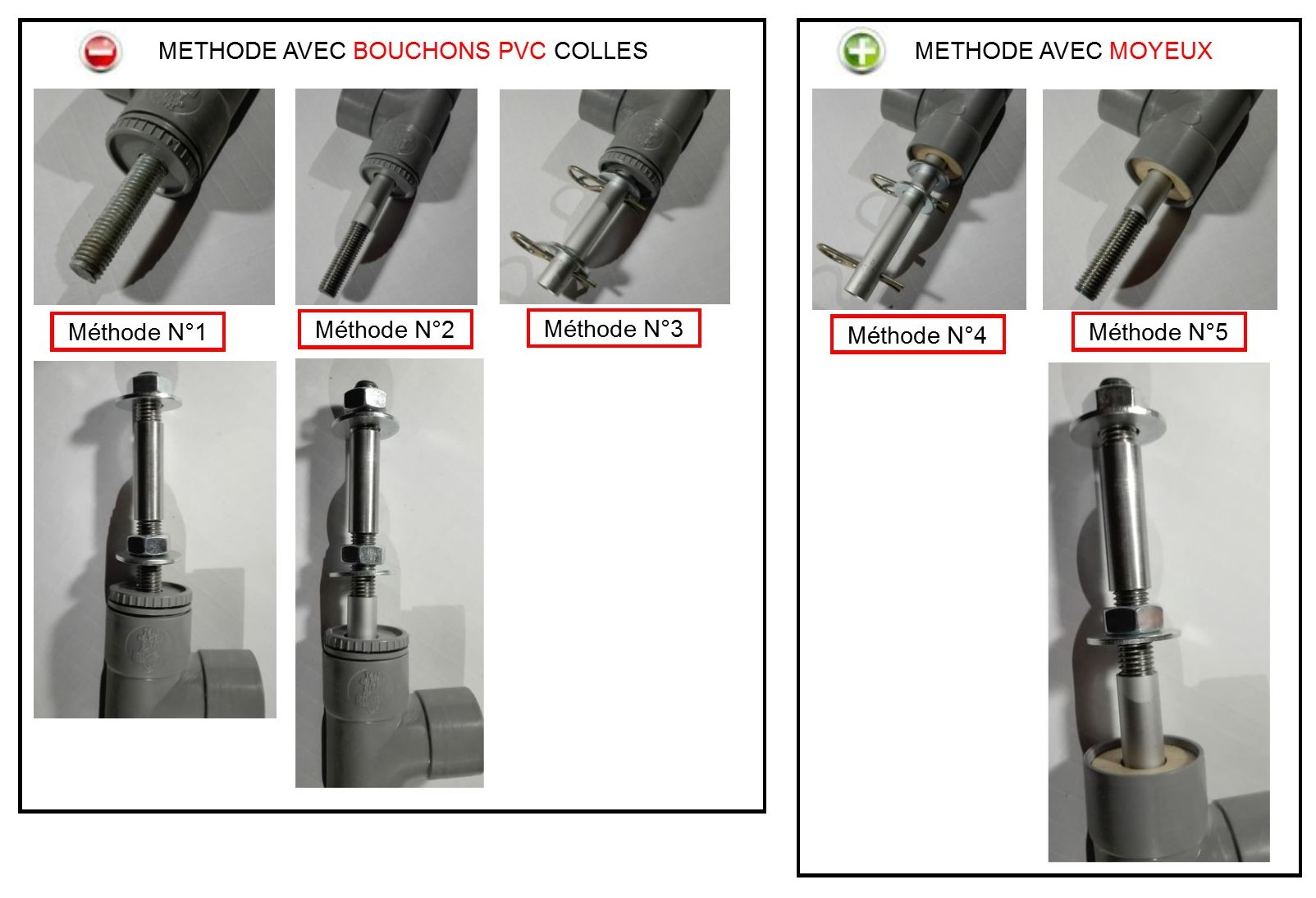 METHODE AVEC BOUCHONS PVC COLLES

Méthode N°1

Méthode N°2

Méthode N°3

METHODE AVEC MOYEUX

Méthode N°4

Méthode N°5